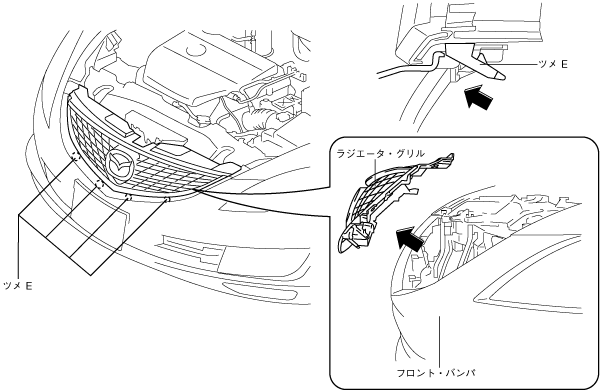 ツメ E

ラジエータ・グリル

ツメ E

フロント・バンパ