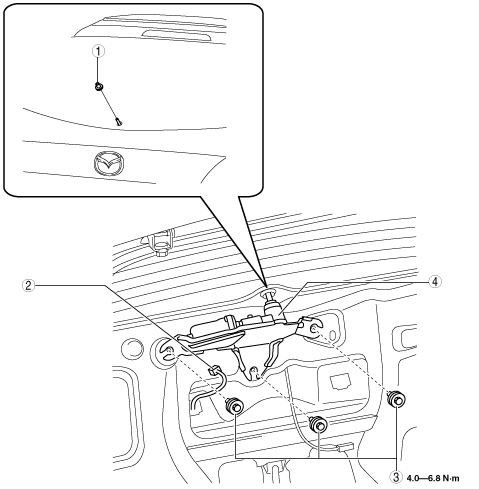 1
2
4
3 4.0—6.8 N·m