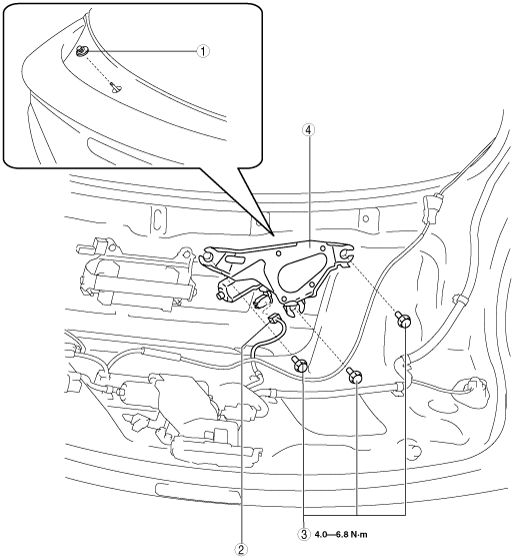 ①
④
③ 4.0—6.8 N·m
②