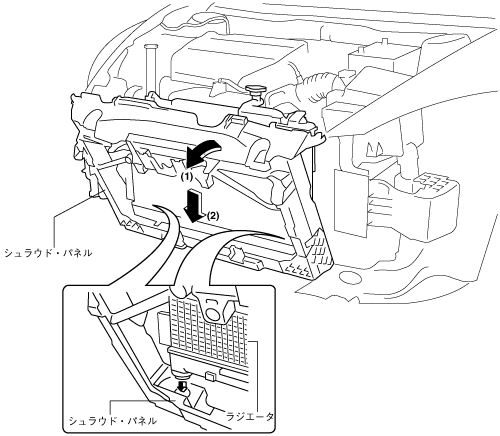 (1)

(2)

シュラウド・パネル

シュラウド・パネル

ラジエータ