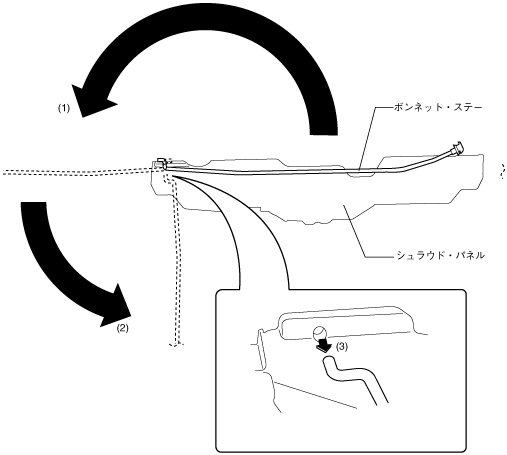 (1)

ボンネット・ステー

シュラウド・パネル

(2)

(3)