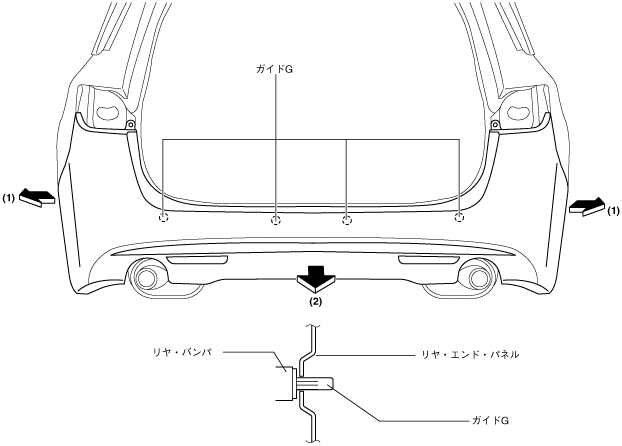 ガイドG

(1)

(1)

(2)

リヤ・バンパ

リヤ・エンド・パネル

ガイドG