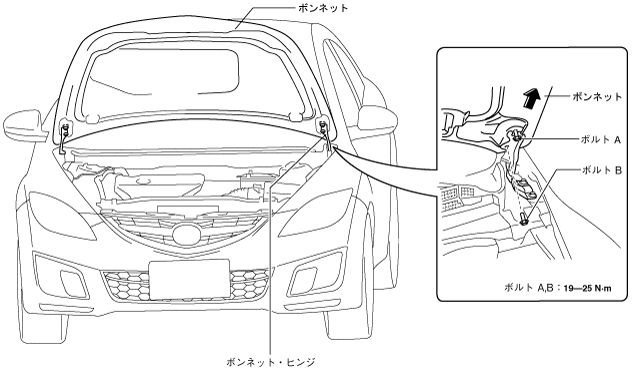 ボンネット

ボンネット

ボルト A

ボルト B

ボルト A,B：19—25 N·m

ボンネット・ヒンジ