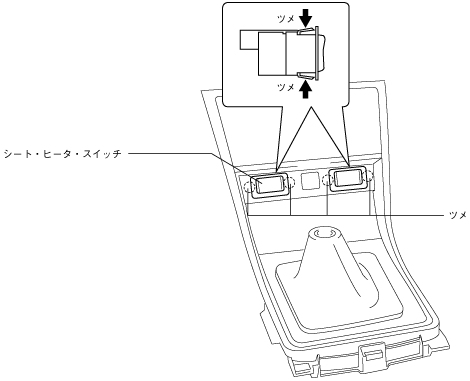 ツメ
ツメ
シート・ヒータ・スイッチ
ツメ