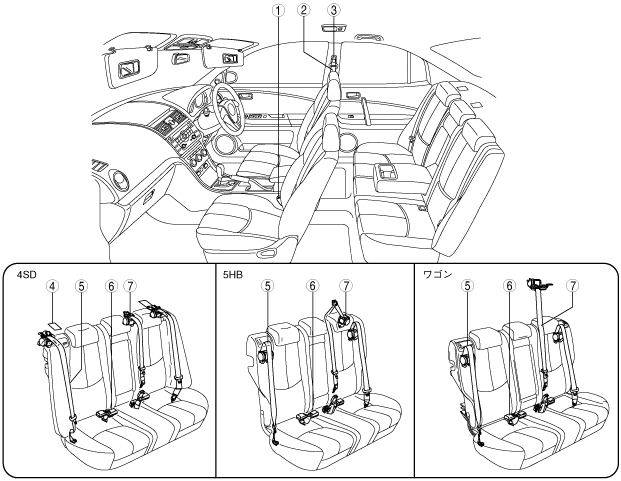 ①
②
③
4SD
④
⑤
⑥
⑦
5HB
⑤
⑥
⑦
ワゴン
⑤
⑥
⑦