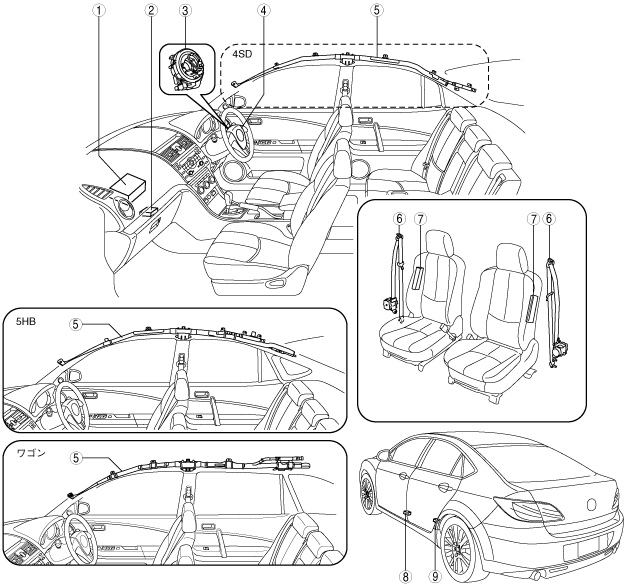 ① ② ③ ④ ⑤

4SD

⑥ ⑦ ⑦ ⑥

5HB

⑤

ワゴン

⑤

⑧ ⑨