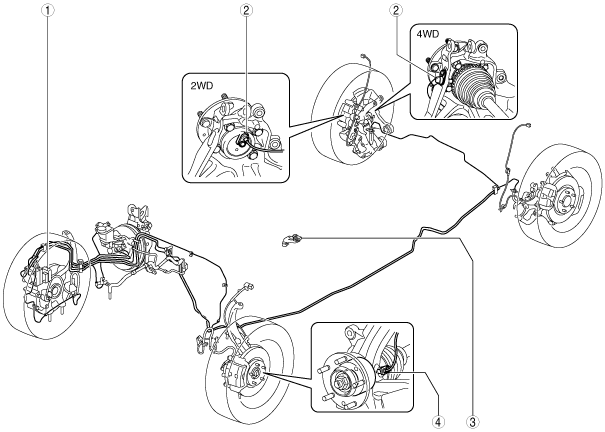 ①
②
②
4WD
2WD
④
③