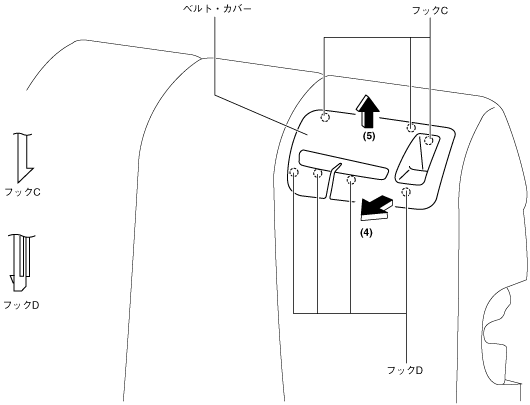 ベルト・カバー

フックC

(5)

フックC

(4)

フックD

フックD