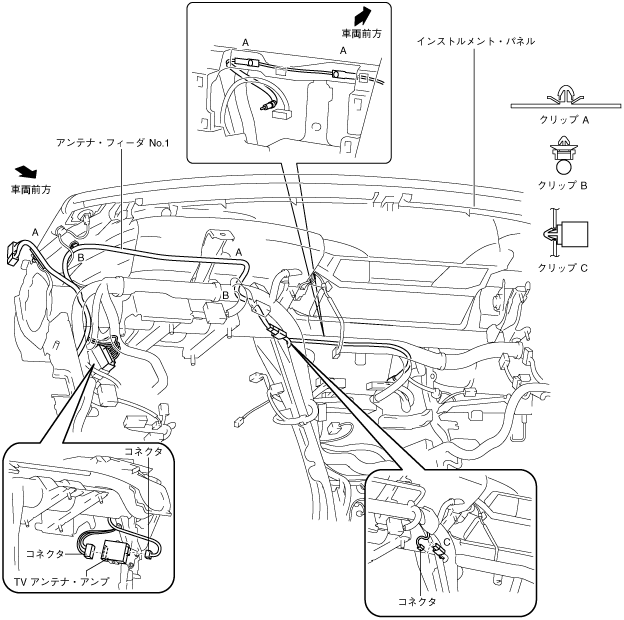 車両前方
A
A
インストルメント・パネル
クリップ A
クリップ B
クリップ C
アンテナ・フィーダ No.1
車両前方
A
B
A
B
コネクタ
コネクタ
TV アンテナ・アンプ
C
コネクタ