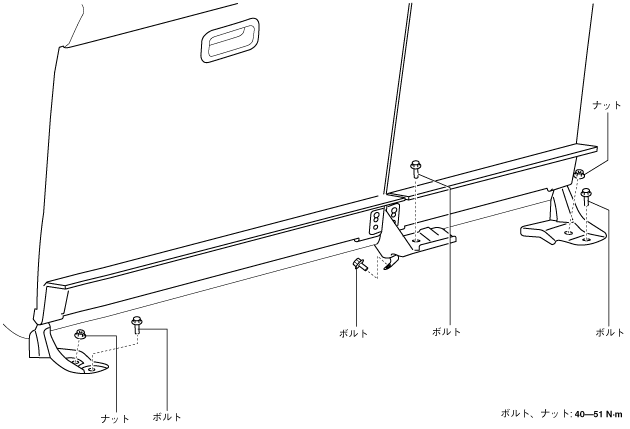 ナット

ボルト

ボルト

ボルト

ナット

ボルト

ボルト、ナット: 40—51 N·m