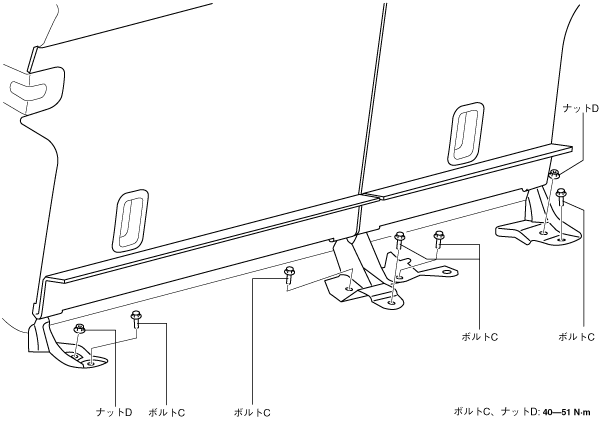 ナットD

ボルトC

ボルトC

ナットD

ボルトC

ボルトC

ボルトC、ナットD: 40—51 N·m