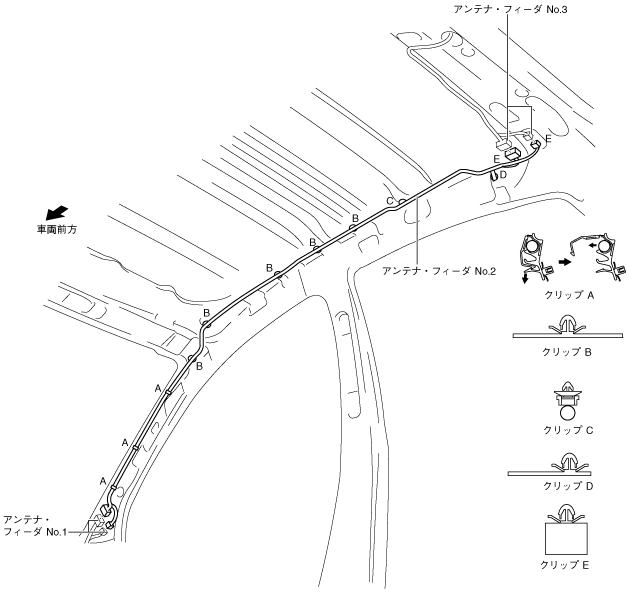 アンテナ・フィーダ No.3

E
E
D
C
B
B
B
B
B
A
A
A

車両前方

アンテナ・フィーダ No.2

アンテナ・フィーダ No.1

クリップ A

クリップ B

クリップ C

クリップ D

クリップ E