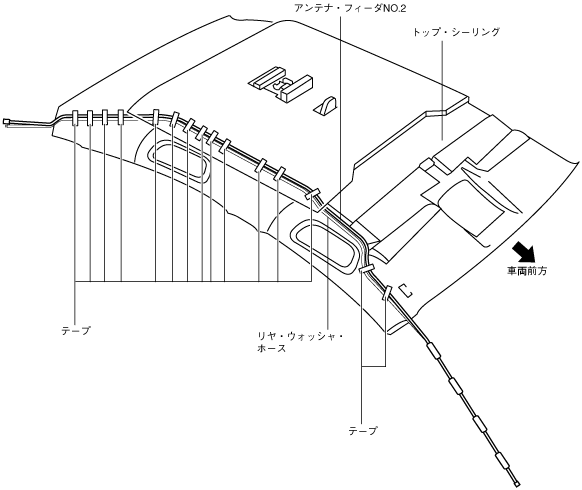 アンテナ・フィーダNO.2

トップ・シーリング

車両前方

テープ

リヤ・ウォッシャ・ホース

テープ