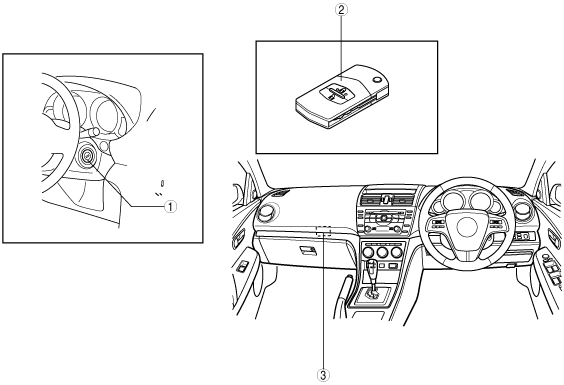 ②
①
③