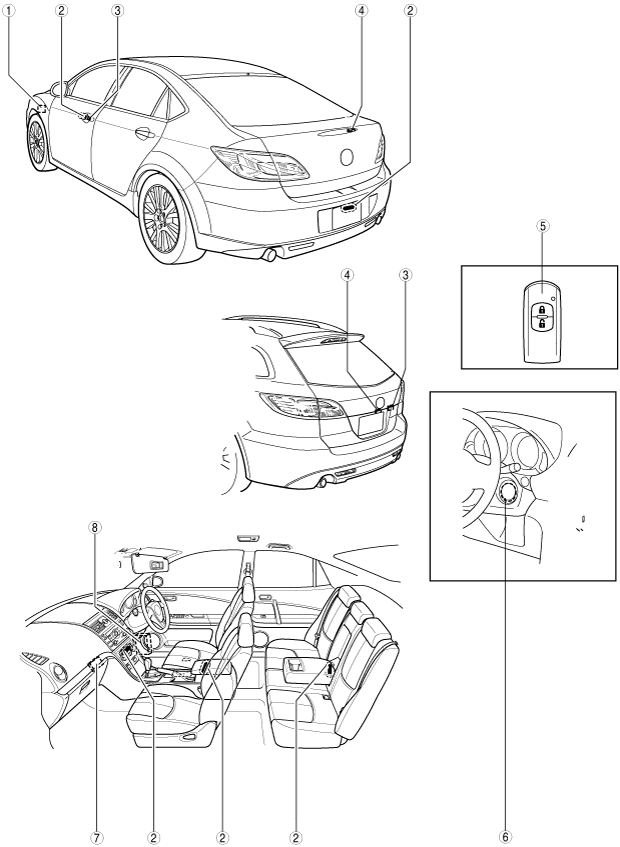 ①
②
③
④
②
⑤
④
③
⑧
⑦
②
②
②
⑥