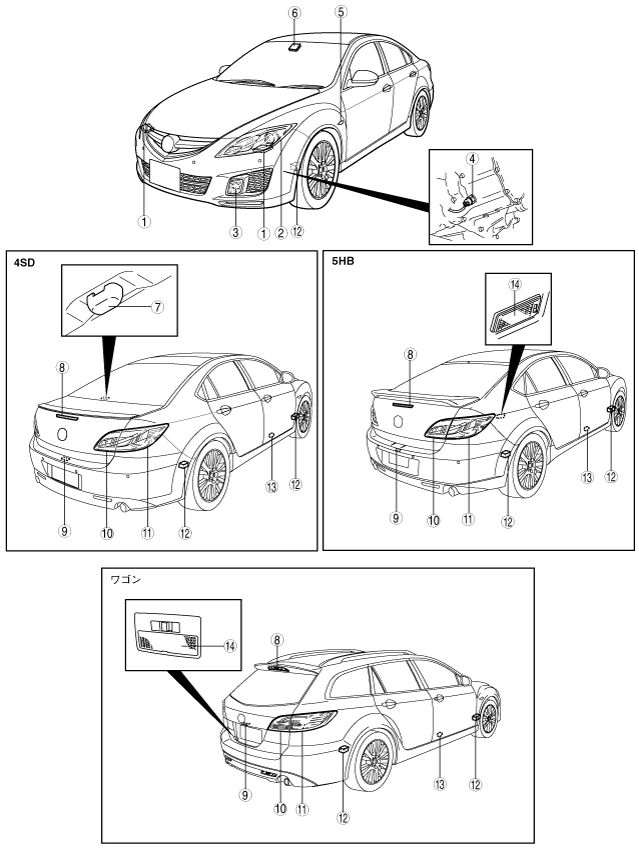 ⑥ ⑤
④
① ③ ① ② ⑫

4SD
⑦
⑧
⑨ ⑩ ⑪ ⑫ ⑬ ⑫

5HB
⑭
⑧
⑨ ⑩ ⑪ ⑫ ⑬ ⑫

ワゴン
⑭
⑧
⑨ ⑩ ⑪ ⑫ ⑬ ⑫