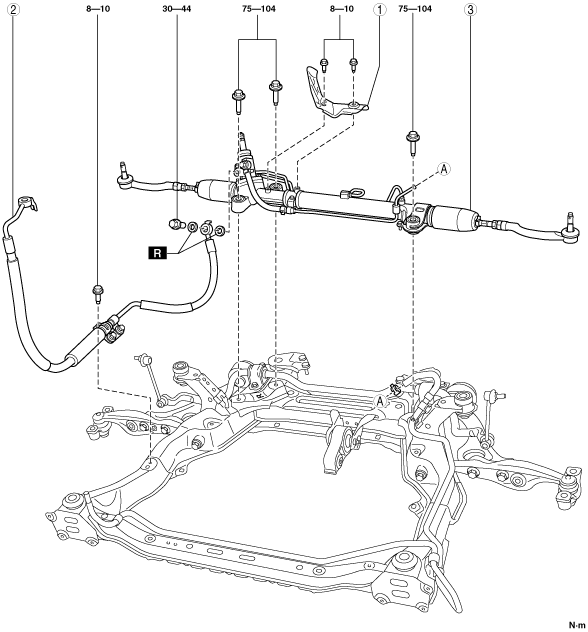 2
8—10
30—44
75—104
8—10
1
75—104
3
A
R
A
N·m