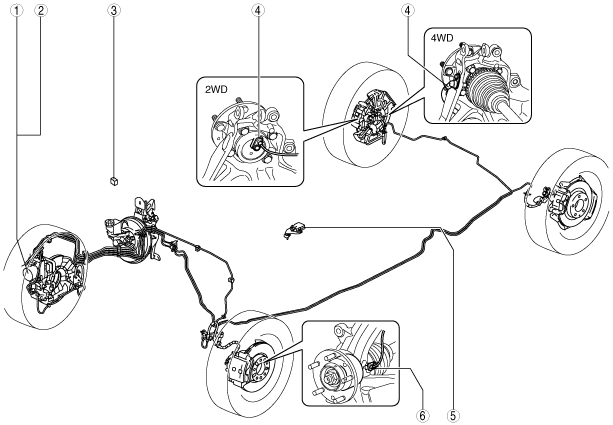 1
2
3
4
4
4WD
2WD
6
5