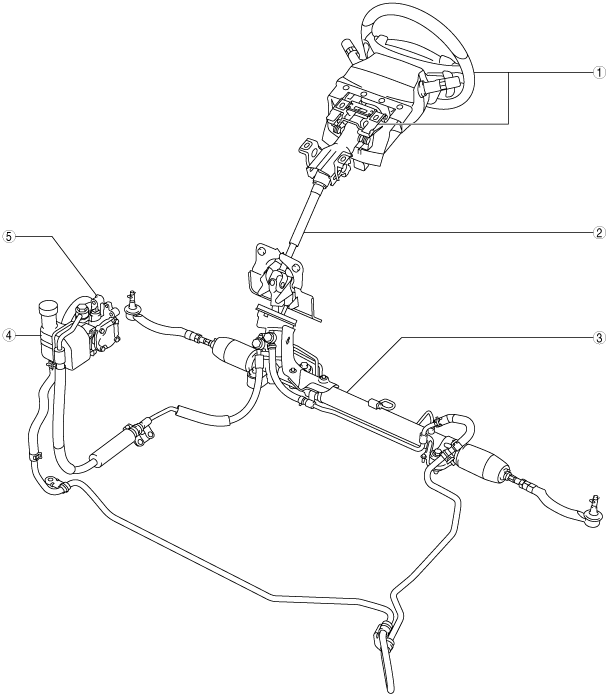 1
2
5
4
3