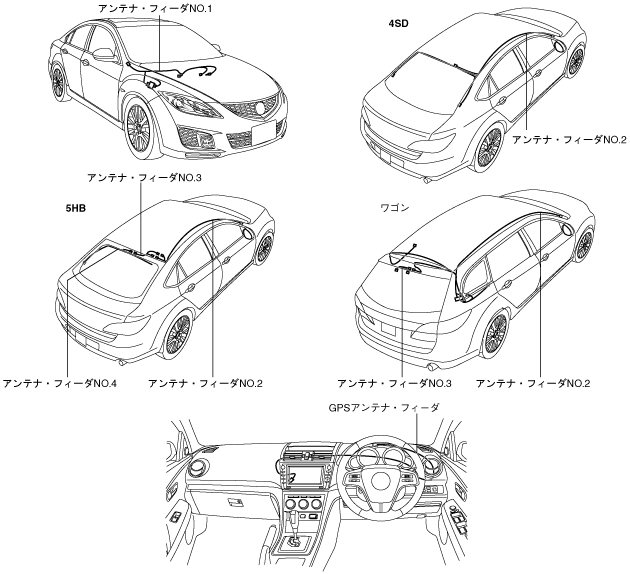 アンテナ・フィーダNO.1

4SD

アンテナ・フィーダNO.2

アンテナ・フィーダNO.3

5HB

ワゴン

アンテナ・フィーダNO.4

アンテナ・フィーダNO.2

アンテナ・フィーダNO.3

アンテナ・フィーダNO.2

GPSアンテナ・フィーダ