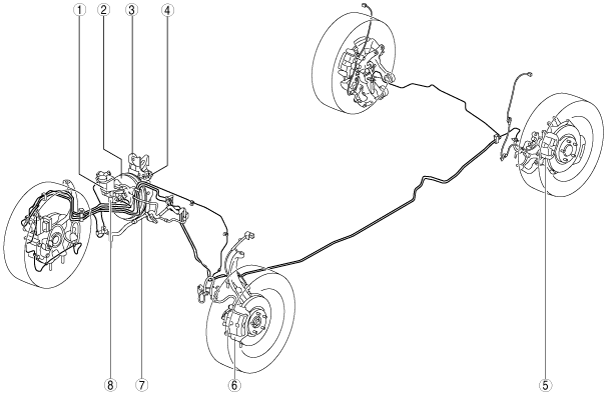 1
2
3
4
8
7
6
5