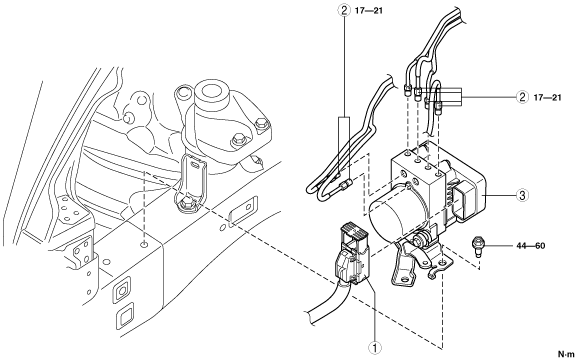 2 17—21

2 17—21

3

44—60

1

N·m