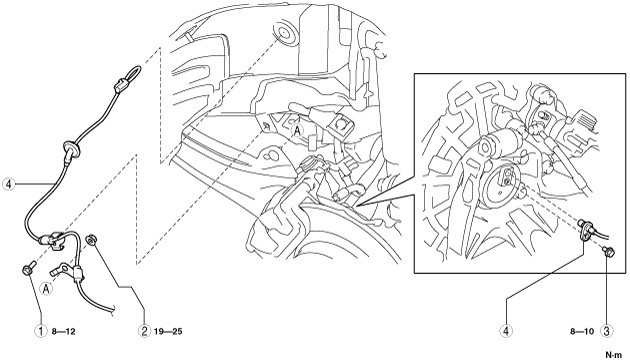 A

4

A

1 8—12

2 19—25

4

8—10 3

N·m