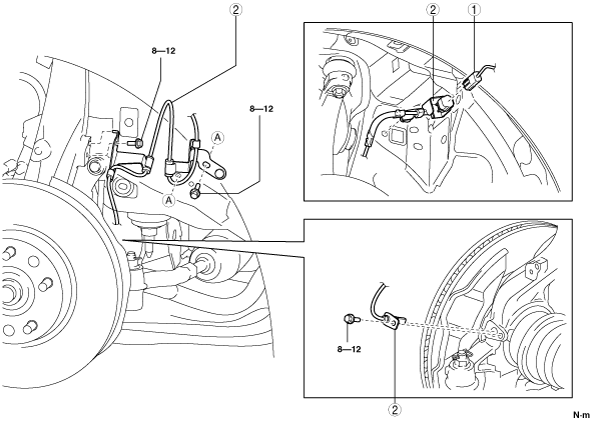 2
8—12
8—12
A
A
2
1
8—12
2
N·m