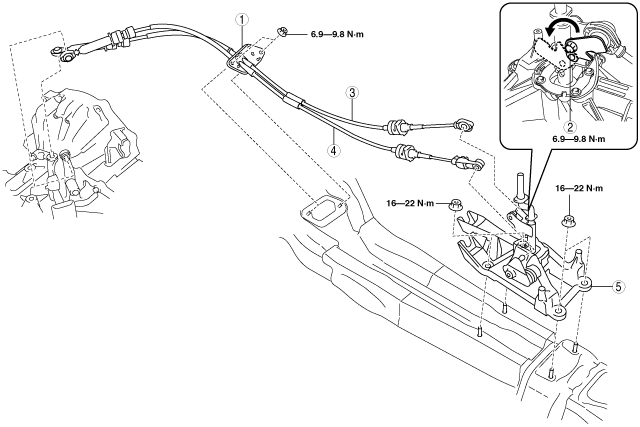 1

6.9—9.8 N·m

2

6.9—9.8 N·m

3

4

16—22 N·m

16—22 N·m

5