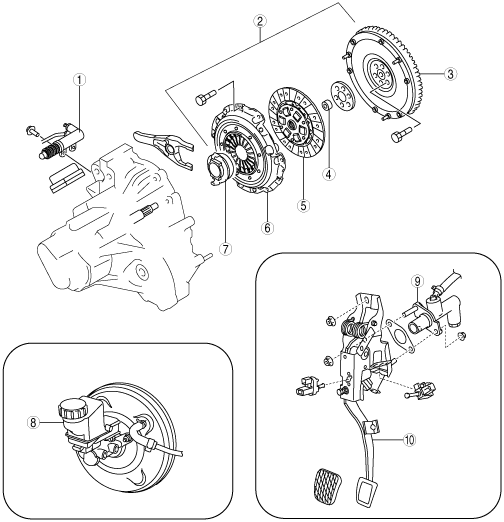 2
1
3
4
5
6
7
9
8
10