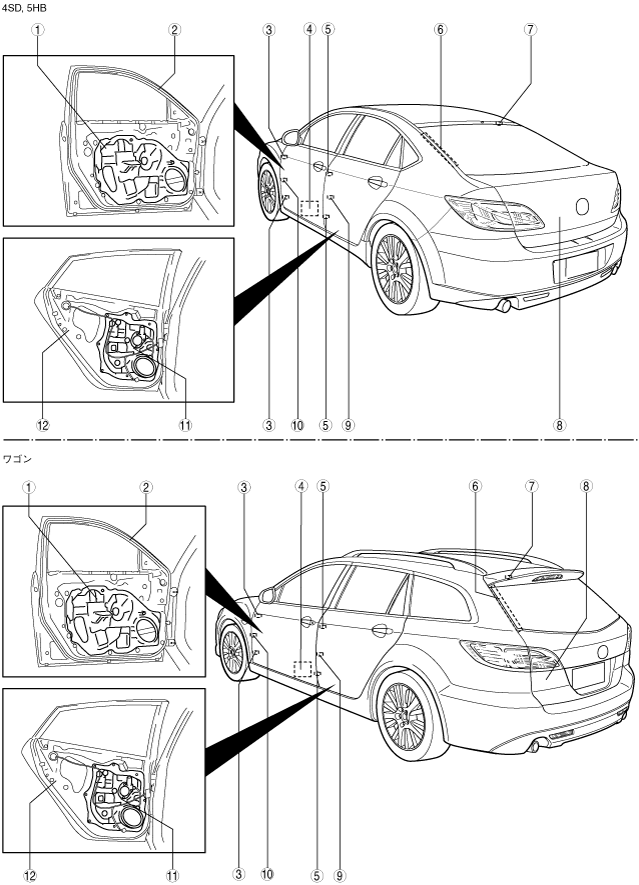 4SD, 5HB

①
②
③
④
⑤
⑥
⑦
⑫
⑪
③
⑩
⑤
⑨
⑧

ワゴン

①
②
③
④
⑤
⑥
⑦
⑧
⑫
⑪
③
⑩
⑤
⑨