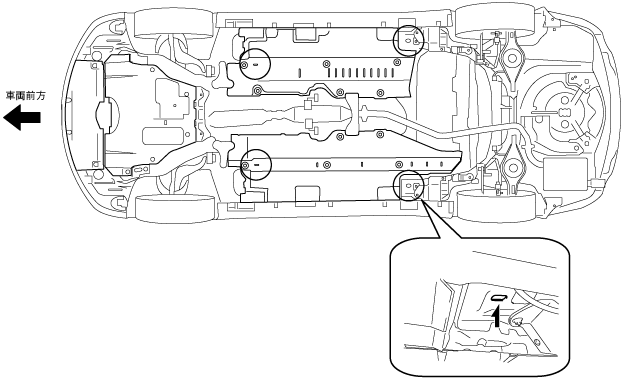 車両前方