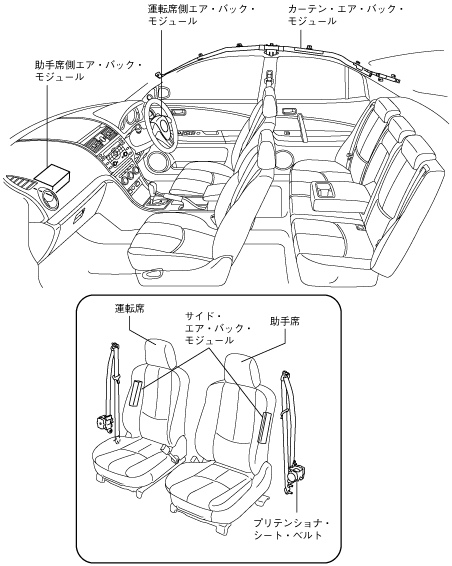 運転席側エア・バック・モジュール

カーテン・エア・バック・モジュール

助手席側エア・バック・モジュール

運転席

サイド・エア・バック・モジュール

助手席

プリテンショナ・シート・ベルト