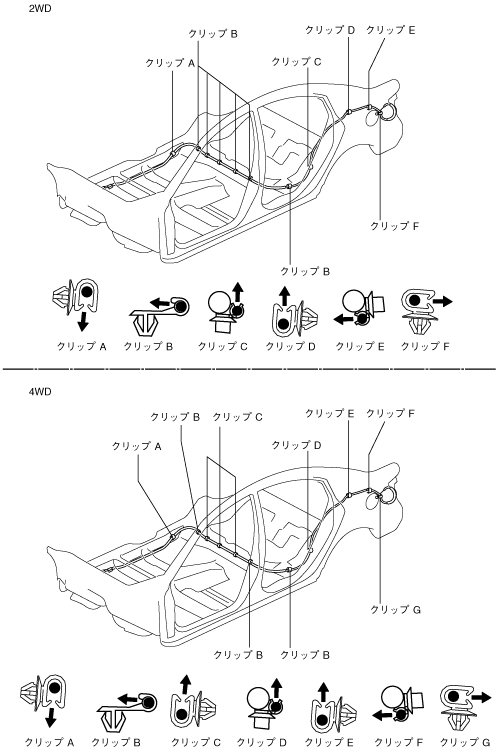 2WD

クリップ B
クリップ D
クリップ E
クリップ A
クリップ C
クリップ F
クリップ B

クリップ A
クリップ B
クリップ C
クリップ D
クリップ E
クリップ F

4WD

クリップ B
クリップ C
クリップ E
クリップ F
クリップ A
クリップ D
クリップ G
クリップ B
クリップ B

クリップ A
クリップ B
クリップ C
クリップ D
クリップ E
クリップ F
クリップ G