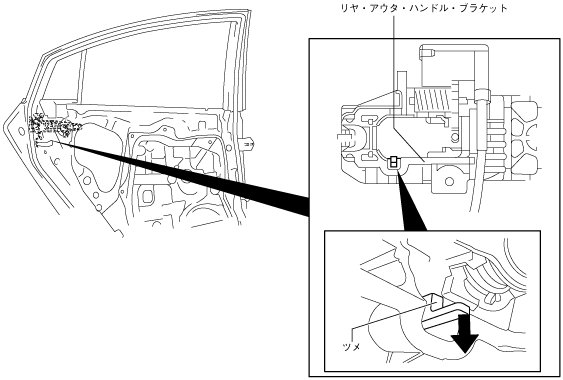 リヤ・アウタ・ハンドル・ブラケット

ツメ