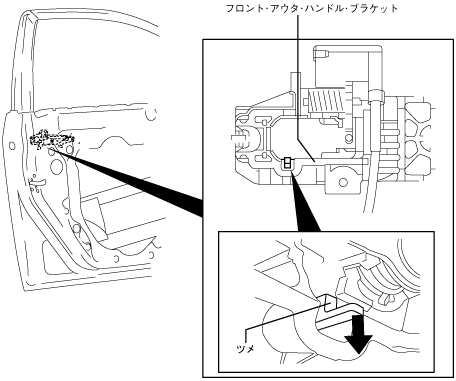 フロント･アウタ･ハンドル･ブラケット

ツメ