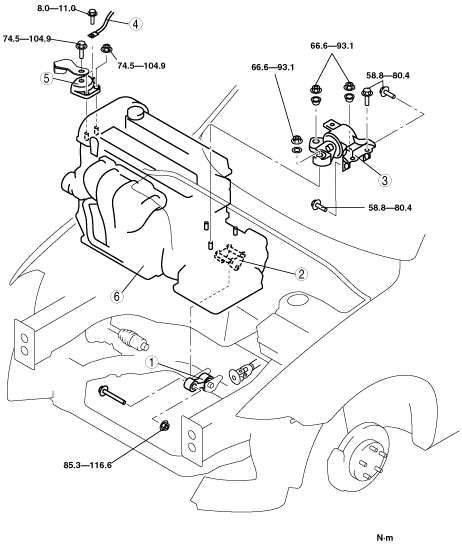 8.0—11.0
4
74.5—104.9
74.5—104.9
5
66.6—93.1
66.6—93.1
58.8—80.4
3
58.8—80.4
2
6
1
85.3—116.6
N·m