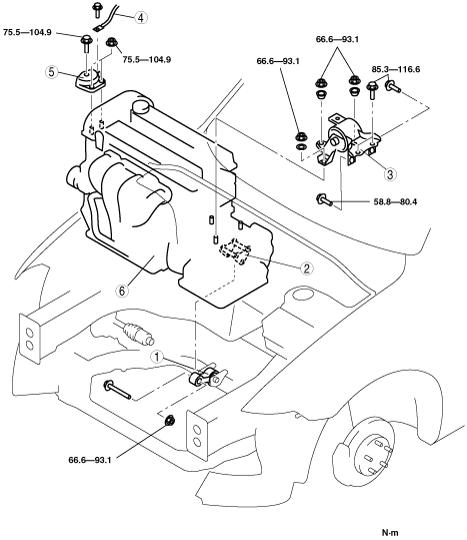 4
75.5—104.9
75.5—104.9
5
66.6—93.1
66.6—93.1
85.3—116.6
3
58.8—80.4
2
6
1
66.6—93.1
N·m