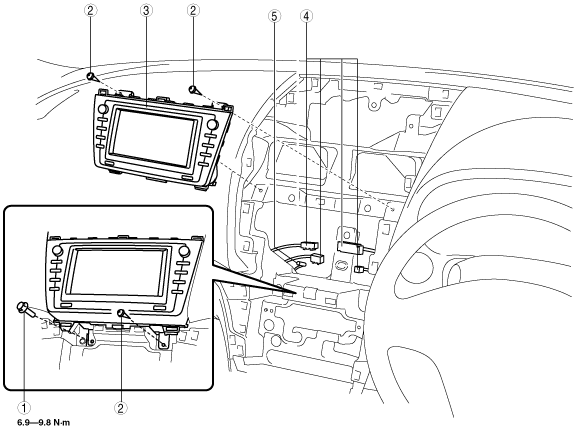 2
3
2
5
4
1
2
6.9—9.8 N·m