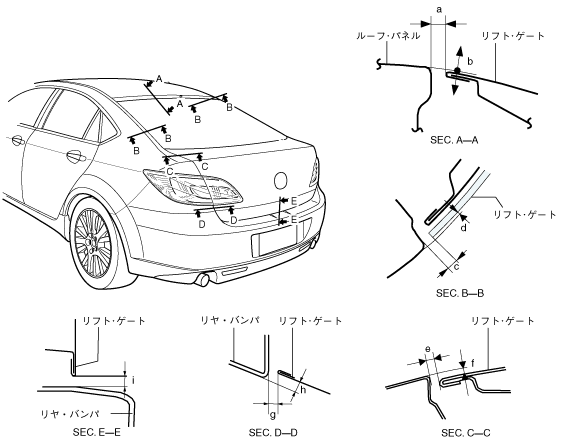 A
A
B
B
B
B
C
C
D
D
E
E

a
ルーフ・パネル
リフト・ゲート
b
SEC. A—A

リフト・ゲート
d
c
SEC. B—B

リフト・ゲート
i
リヤ・バンパ
SEC. E—E

リヤ・バンパ
リフト・ゲート
h
g
SEC. D—D

リフト・ゲート
e
f
SEC. C—C