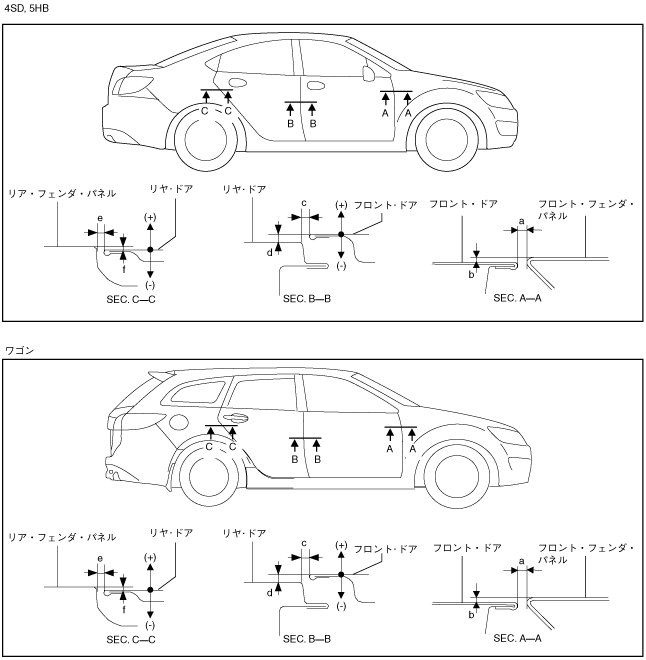 4SD, 5HB

C C B B A A

リア・フェンダ・パネル
リヤ・ドア
e
(+)
f
(-)
SEC. C—C

リヤ・ドア
c
(+)
フロント・ドア
d
(-)
SEC. B—B

フロント・ドア
フロント・フェンダ・パネル
a
b
SEC. A—A

ワゴン

C C B B A A

リア・フェンダ・パネル
リヤ・ドア
e
(+)
f
(-)
SEC. C—C

リヤ・ドア
c
(+)
フロント・ドア
d
(-)
SEC. B—B

フロント・ドア
フロント・フェンダ・パネル
a
b
SEC. A—A