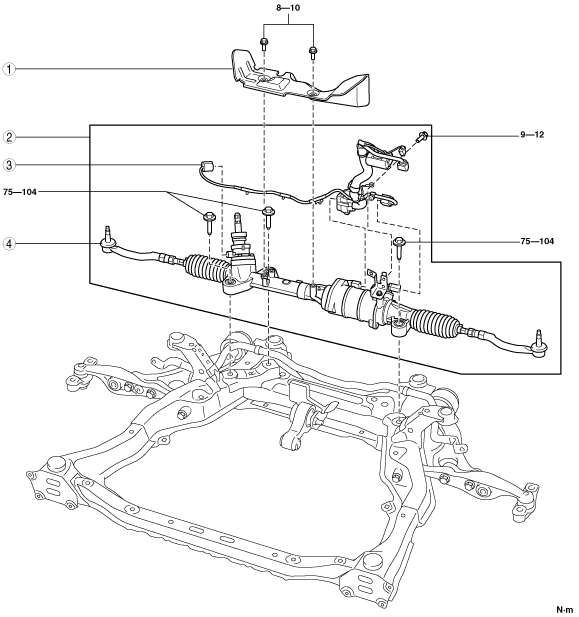 8—10

1

2

9—12

3

75—104

4

75—104

N·m