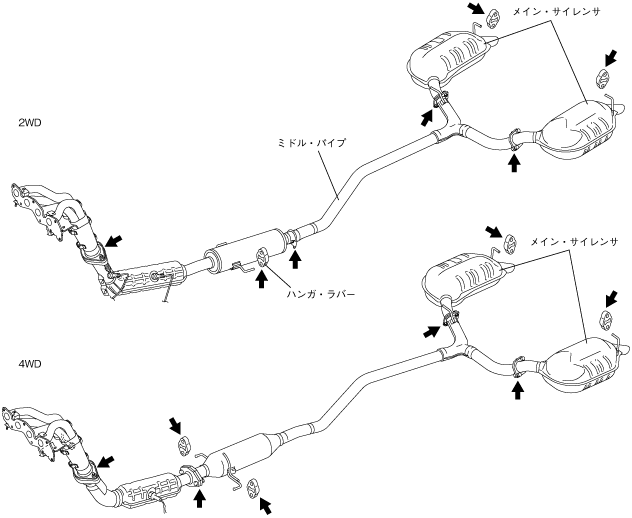 メイン・サイレンサ

2WD

ミドル・パイプ

ハンガ・ラバー

メイン・サイレンサ

4WD