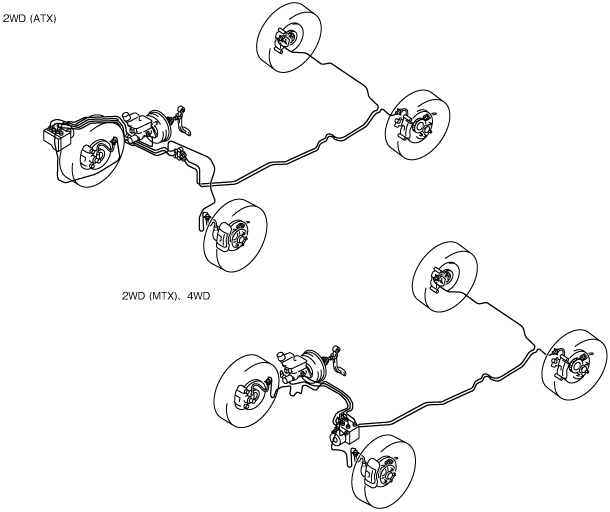 2WD (ATX)

2WD (MTX)、4WD