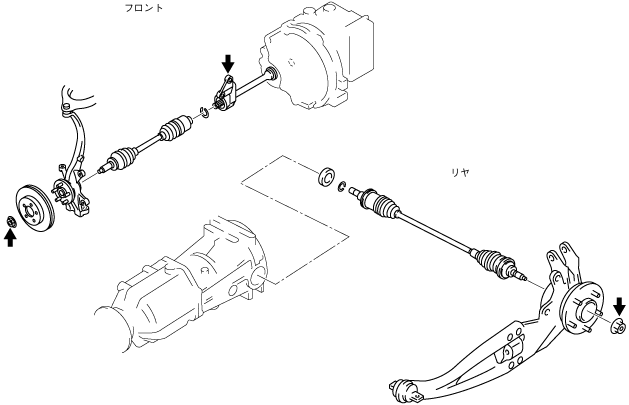 フロント

リヤ