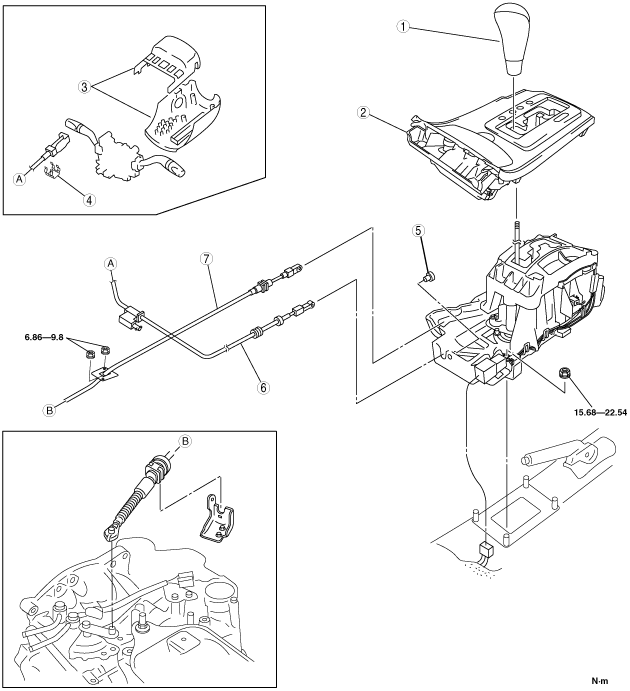 3
A
4
1
2
5
A
7
6.86—9.8
6
B
15.68—22.54
B
N·m