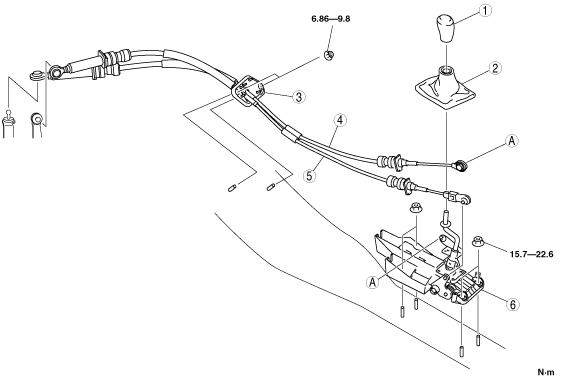 6.86—9.8

1

2

3

4

A

5

15.7—22.6

A

6

N·m