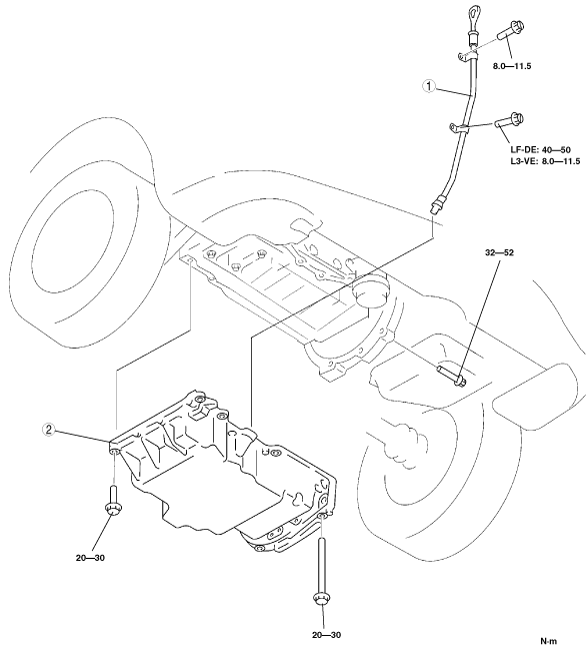 8.0—11.5

1

LF-DE: 40—50
L3-VE: 8.0—11.5

32—52

2

20—30

20—30

N·m