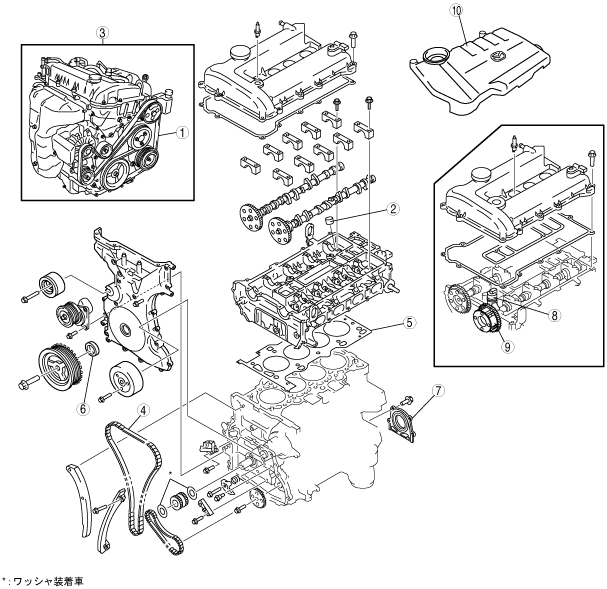 3
10
1
2
5
8
9
6
4
7
*
*: ワッシャ装着車