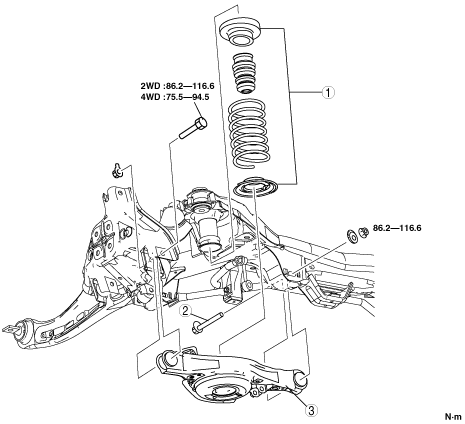 2WD :86.2—116.6
4WD :75.5—94.5

1

86.2—116.6

2

3

N·m